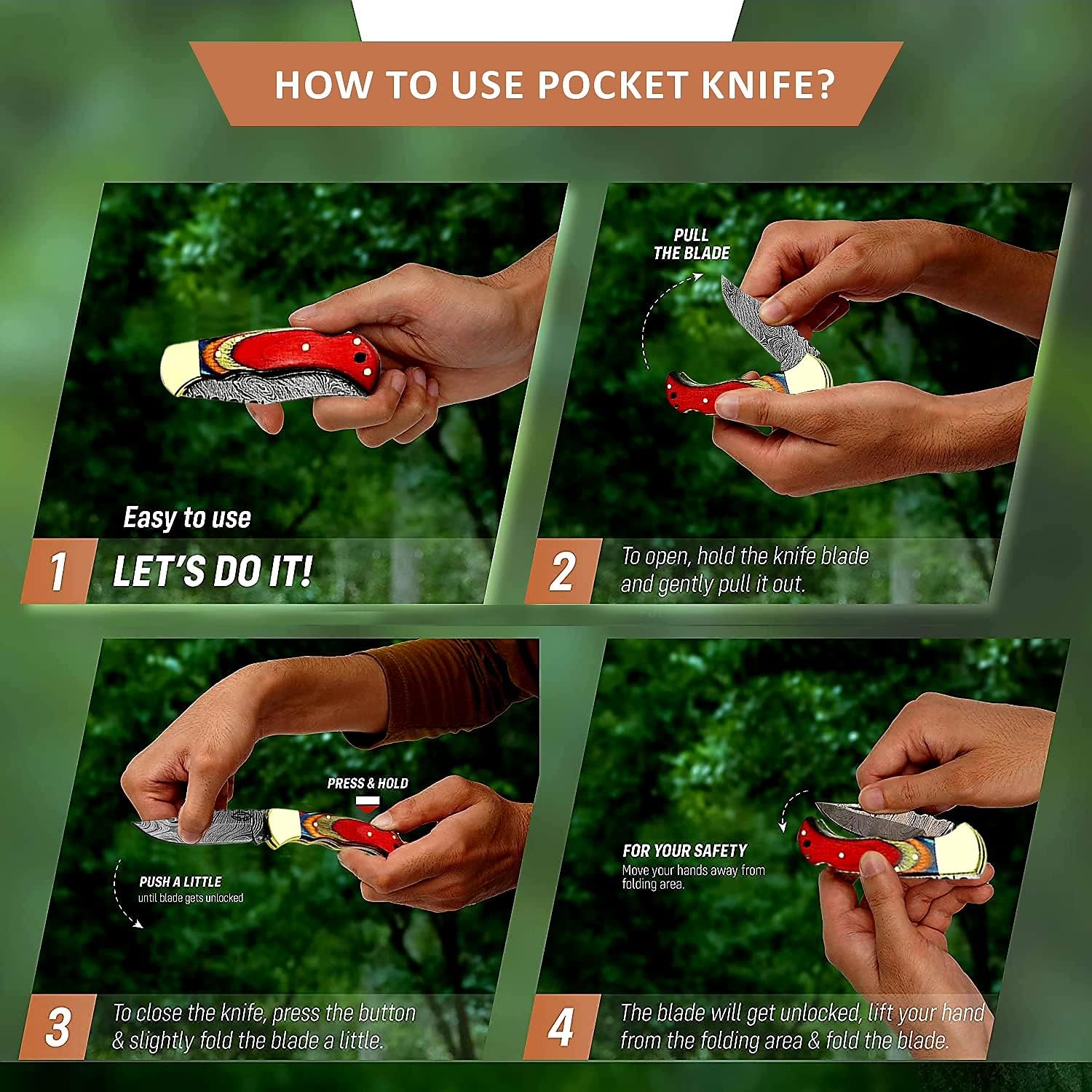 HOW TO USE POCKET KNIFE?

Easy to use

1 LET'S DO IT!

PULL THE BLADE

2 To open, hold the knife blade and gently pull it out.

PRESS & HOLD

PUSH A LITTLE
until blade gets unlocked

3 To close the knife, press the button & slightly fold the blade a little.

FOR YOUR SAFETY
Move your hands away from folding area.

4 The blade will get unlocked, lift your hand from the folding area & fold the blade.