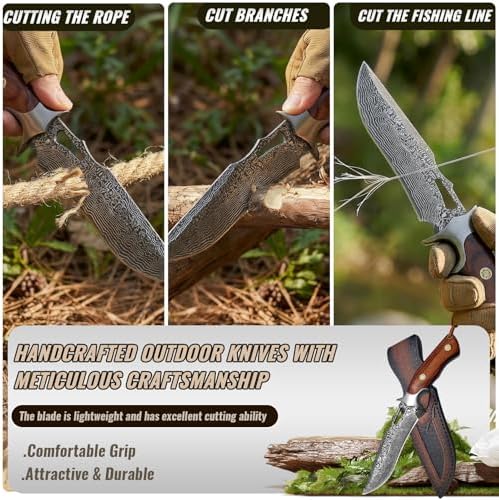 CUTTING THE ROPE

CUT BRANCHES

CUT THE FISHING LINE

HANDCRAFTED OUTDOOR KNIVES WITH METICULOUS CRAFTSMANSHIP

The blade is lightweight and has excellent cutting ability

.Comfortable Grip
.Attractive & Durable