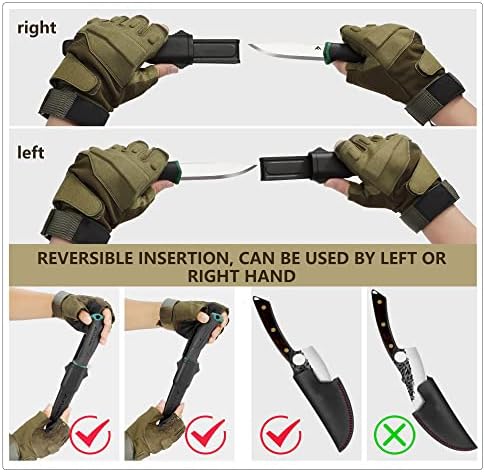 right

left

REVERSIBLE INSERTION, CAN BE USED BY LEFT OR RIGHT HAND