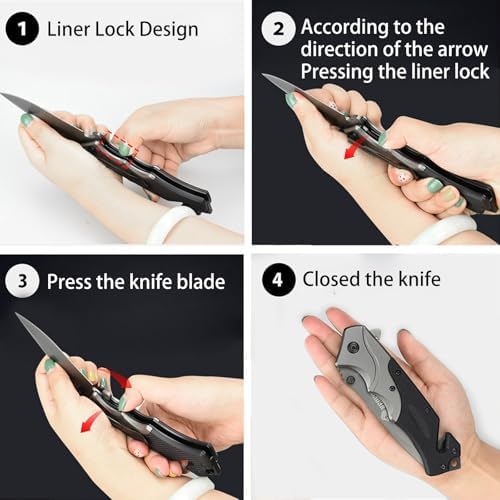 1 Liner Lock Design

2 According to the direction of the arrow Pressing the liner lock

3 Press the knife blade

4 Closed the knife