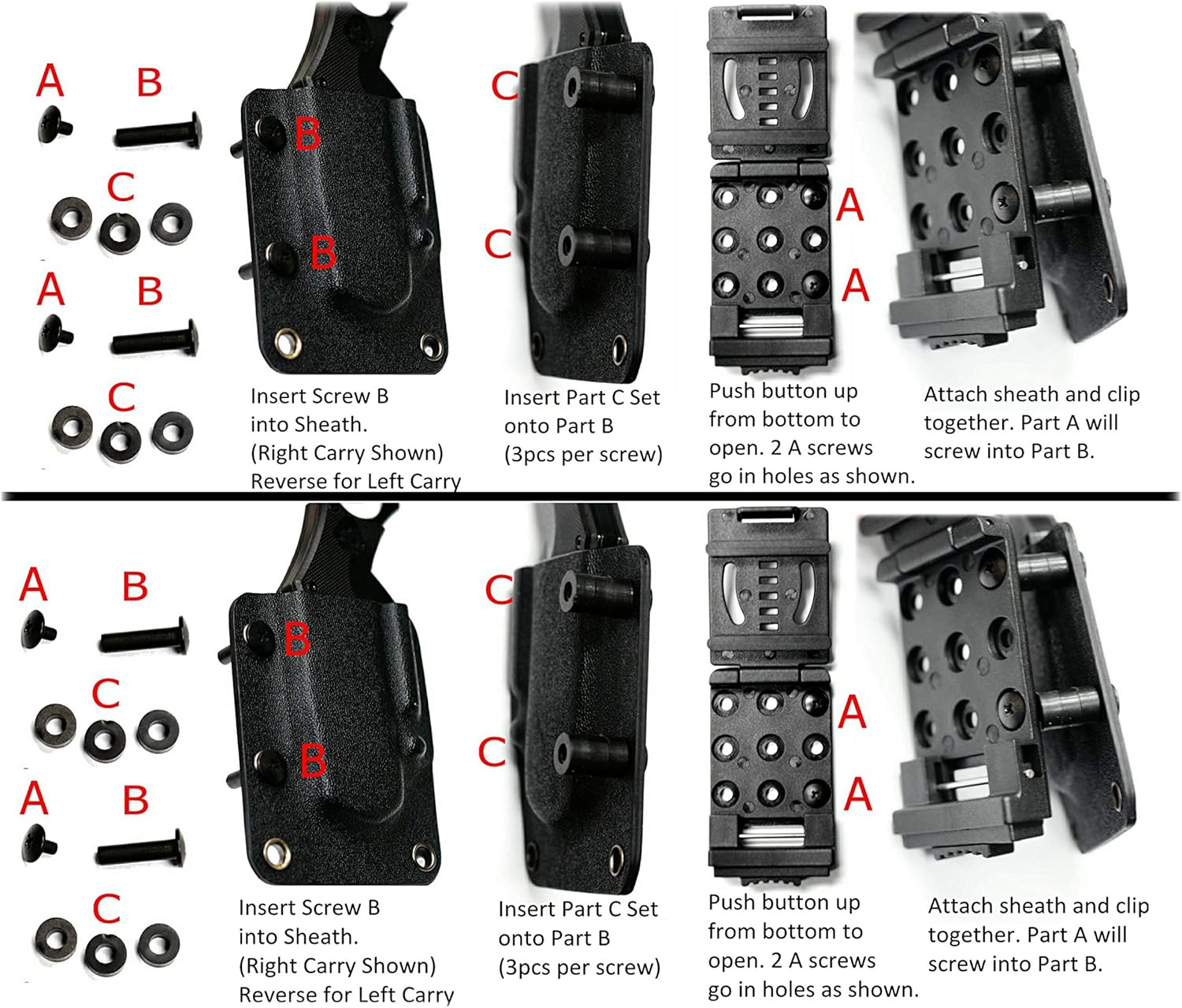 A B
C
A B
C

B
B

Insert Screw B into Sheath. (Right Carry Shown) Reverse for Left Carry

C
C

Insert Part C Set onto Part B (3pcs per screw)

A
A

Push button up from bottom to open. 2 A screws go in holes as shown.

Attach sheath and clip together. Part A will screw into Part B.

A B
C
A B
C

B
B

Insert Screw B into Sheath. (Right Carry Shown) Reverse for Left Carry

C
C

Insert Part C Set onto Part B (3pcs per screw)

A
A

Push button up from bottom to open. 2 A screws go in holes as shown.

Attach sheath and clip together. Part A will screw into Part B.