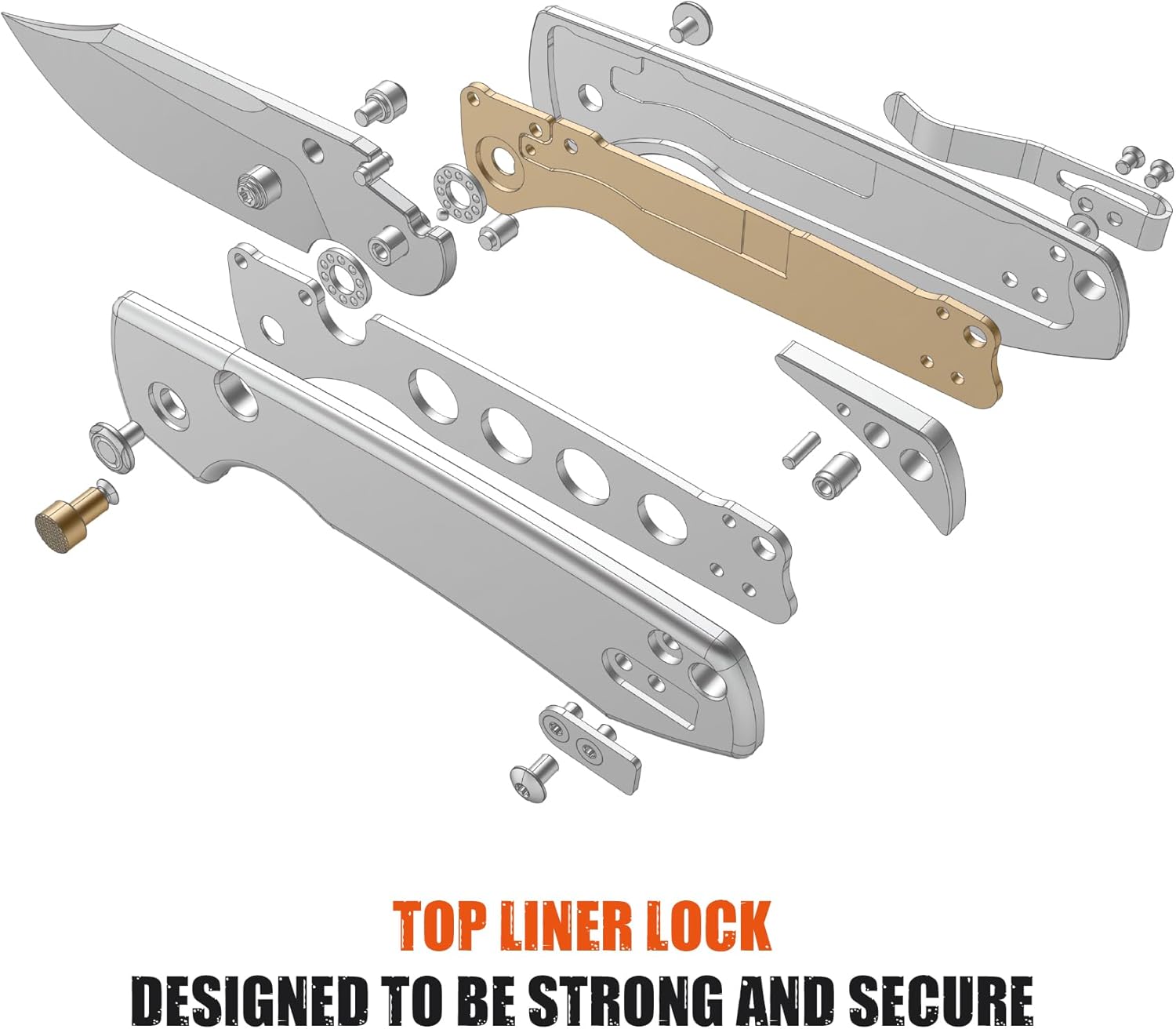 TOP LINER LOCK
DESIGNED TO BE STRONG AND SECURE