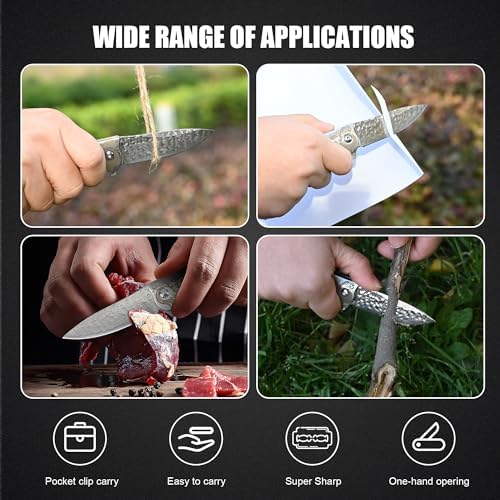 WIDE RANGE OF APPLICATIONS

Pocket clip carry

Easy to carry

Super Sharp

One-hand opering